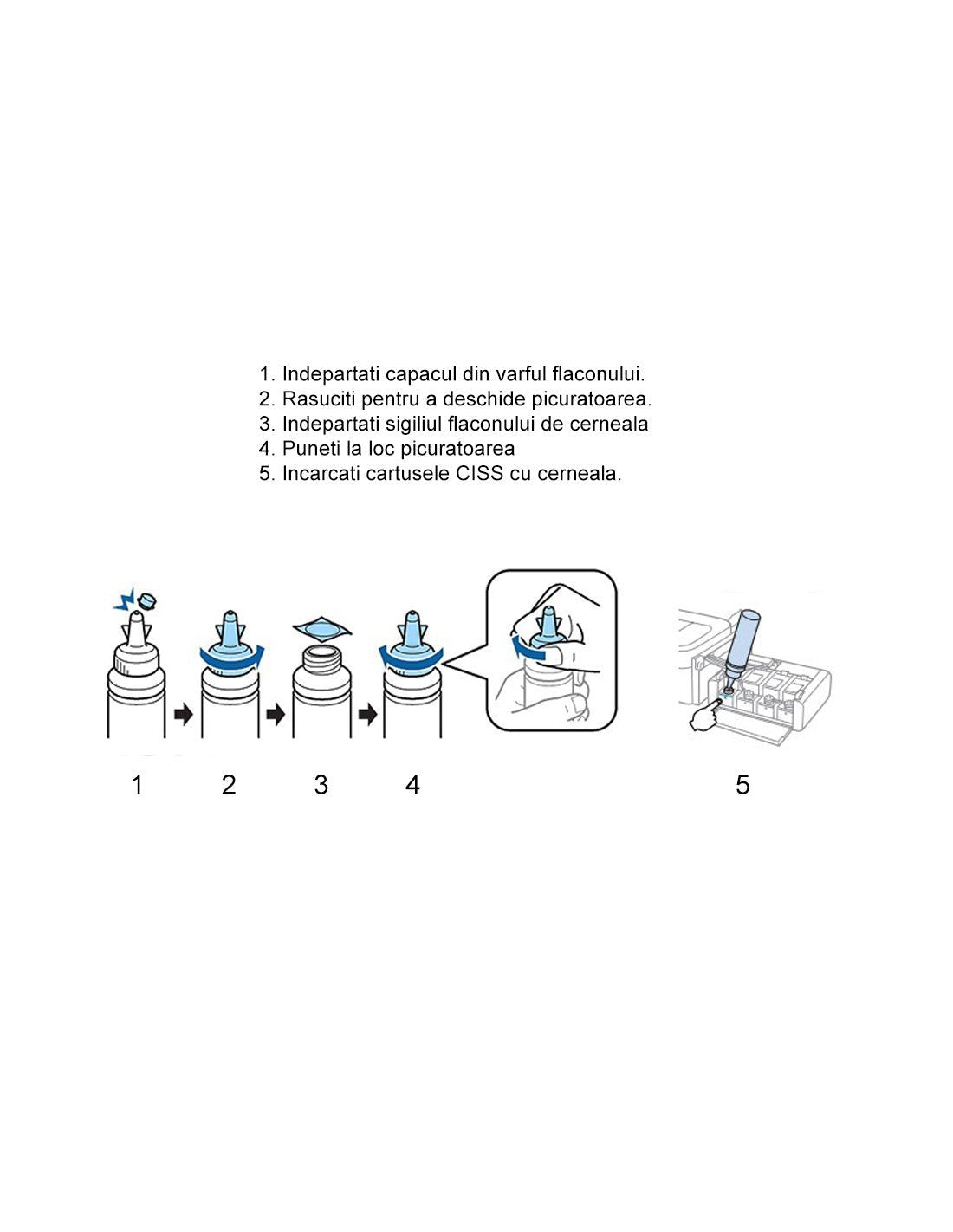 1. Indepartati capacul din varful flaconului.
2. Rasuciti pentru a deschide picuratoarea.
3. Indepartati sigiliul flaconului de cerneala
4. Puneti la loc picuratoarea
5. Incarcati cartusele CISS cu cerneala.

1 2 3 4 5